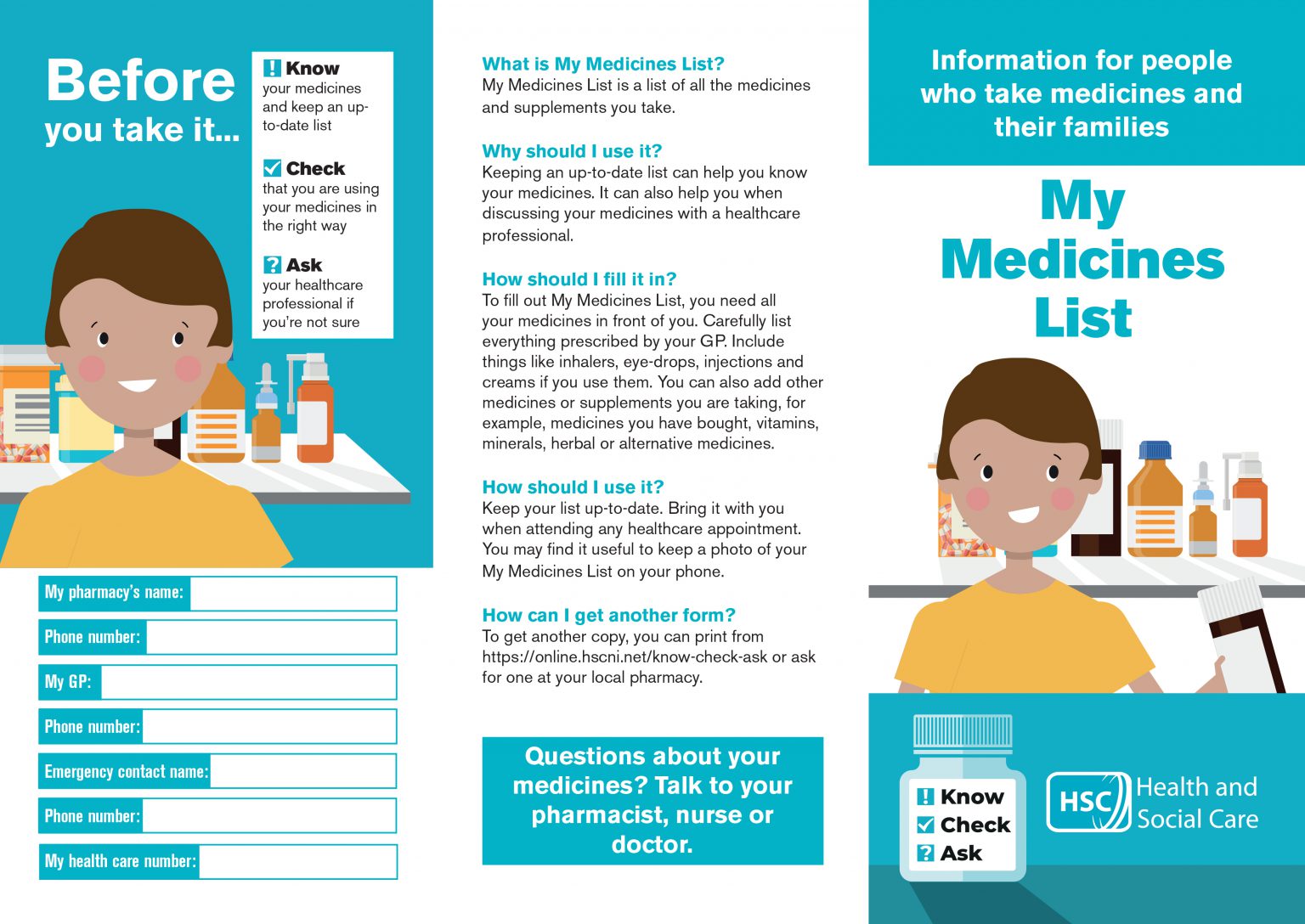 Before you take it...

! Know
your medicines and keep an up-to-date list

Check
that you are using your medicines in the right way

? Ask
your healthcare professional if you're not sure

My pharmacy's name:

Phone number:

My GP:

Phone number:

Emergency contact name:

Phone number:

My health care number:

What is My Medicines List?
My Medicines List is a list of all the medicines and supplements you take.

Why should I use it?
Keeping an up-to-date list can help you know your medicines. It can also help you when discussing your medicines with a healthcare professional.

How should I fill it in?
To fill out My Medicines List, you need all your medicines in front of you. Carefully list everything prescribed by your GP. Include things like inhalers, eye-drops, injections and creams if you use them. You can also add other medicines or supplements you are taking, for example, medicines you have bought, vitamins, minerals, herbal or alternative medicines.

How should I use it?
Keep your list up-to-date. Bring it with you when attending any healthcare appointment. You may find it useful to keep a photo of your My Medicines List on your phone.

How can I get another form?
To get another copy, you can print from https://online.hscni.net/know-check-ask or ask for one at your local pharmacy.

Questions about your medicines? Talk to your pharmacist, nurse or doctor.

Information for people who take medicines and their families

My Medicines List

! Know
Check
? Ask

HSC Health and Social Care